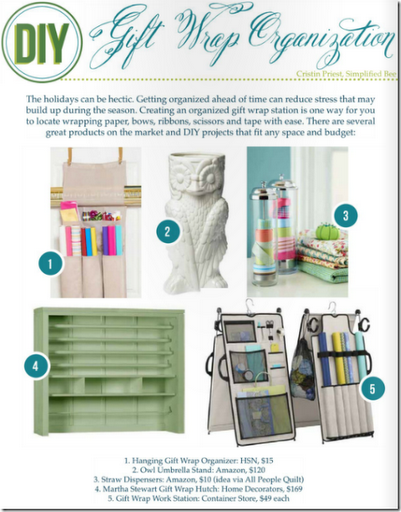 DIY Gift Wrap Organization

Cristin Priest, Simplified Bee

The holidays can be hectic. Getting organized ahead of time can reduce stress that may build up during the season. Creating an organized gift wrap station is one way for you to locate wrapping paper, bows, ribbons, scissors and tape with ease. There are several great products on the market and DIY projects that fit any space and budget:

1

2

3

4

5

1. Hanging Gift Wrap Organizer: HSN, $15
2. Owl Umbrella Stand: Amazon, $120
3. Straw Dispensers: Amazon, $10 (idea via All People Quilt)
4. Martha Stewart Gift Wrap Hutch: Home Decorators, $169
5. Gift Wrap Work Station: Container Store, $49 each