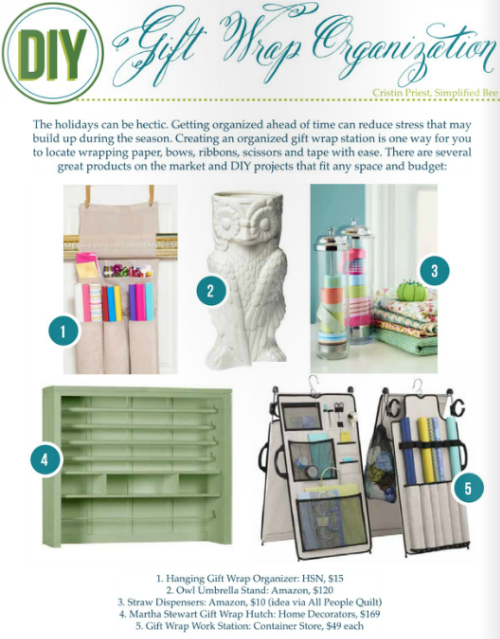 DIY Gift Wrap Organization

Cristin Priest, Simplified Bee

The holidays can be hectic. Getting organized ahead of time can reduce stress that may build up during the season. Creating an organized gift wrap station is one way for you to locate wrapping paper, bows, ribbons, scissors and tape with ease. There are several great products on the market and DIY projects that fit any space and budget:

1

2

3

4

5

1. Hanging Gift Wrap Organizer: HSN, $15
2. Owl Umbrella Stand: Amazon, $120
3. Straw Dispensers: Amazon, $10 (idea via All People Quilt)
4. Martha Stewart Gift Wrap Hutch: Home Decorators, $169
5. Gift Wrap Work Station: Container Store, $49 each