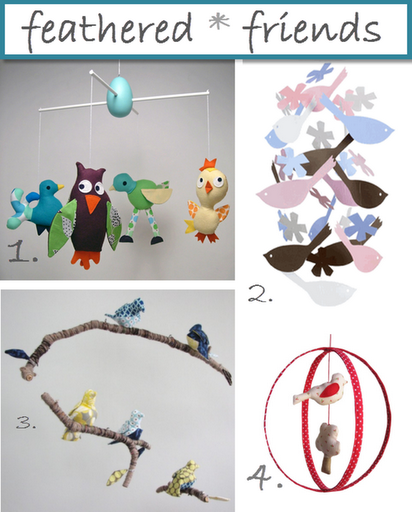 feathered * friends

1.

2.

3.

4.