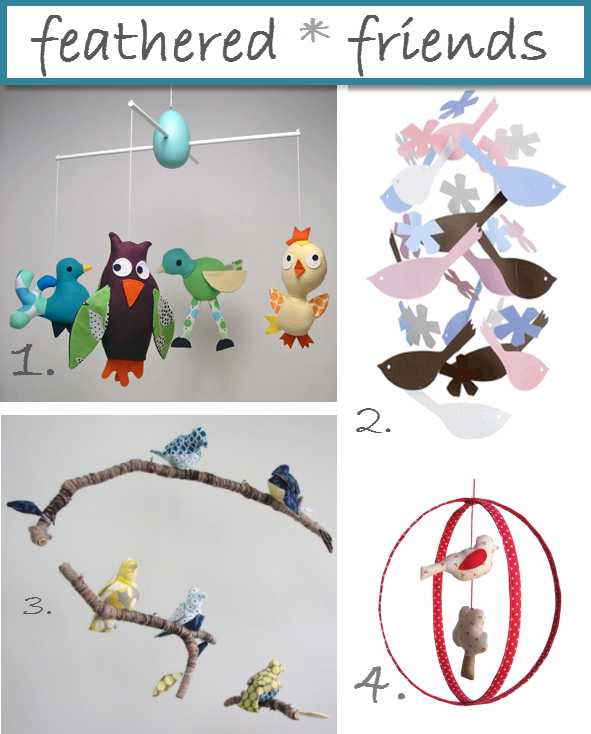 feathered * friends

1.

2.

3.

4.